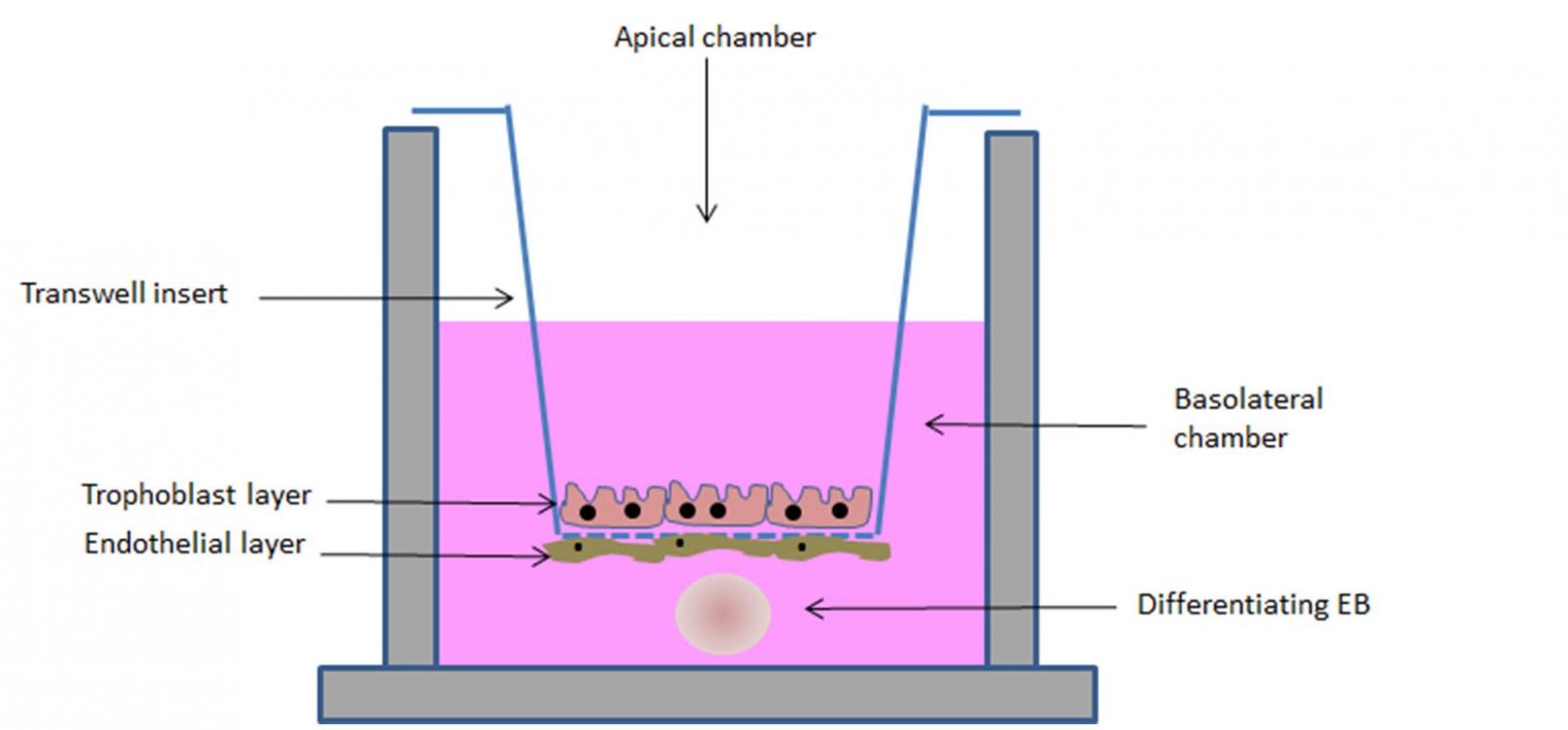 Apical chamber

Transwell insert

Basolateral chamber

Trophoblast layer

Endothelial layer

Differentiating EB